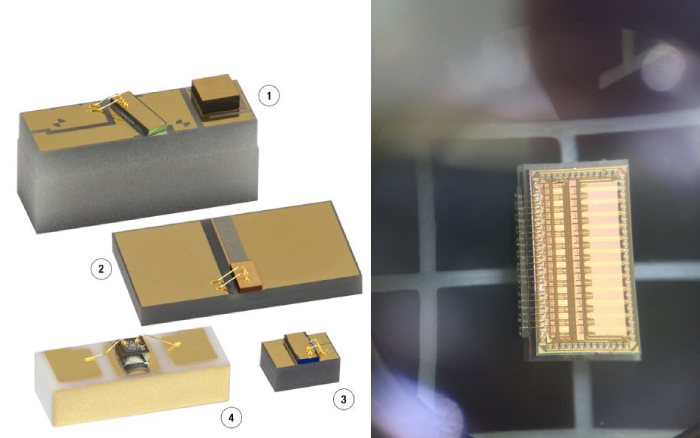 1

2

3

4